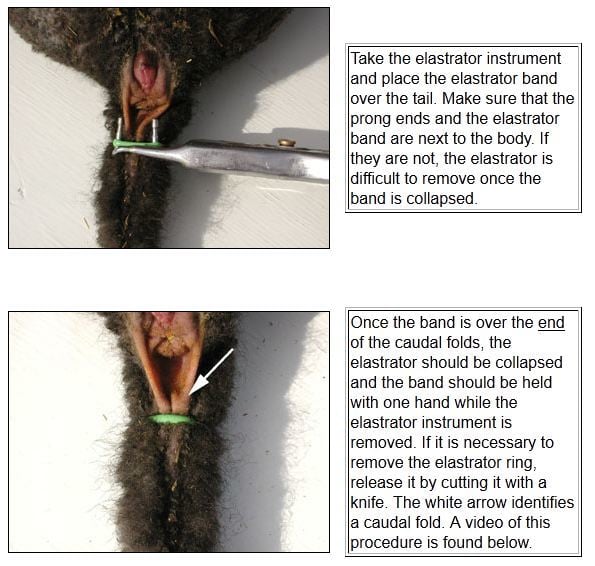 Take the elastrator instrument and place the elastrator band over the tail. Make sure that the prong ends and the elastrator band are next to the body. If they are not, the elastrator is difficult to remove once the band is collapsed.

Once the band is over the end of the caudal folds, the elastrator should be collapsed and the band should be held with one hand while the elastrator instrument is removed. If it is necessary to remove the elastrator ring, release it by cutting it with a knife. The white arrow identifies a caudal fold. A video of this procedure is found below.