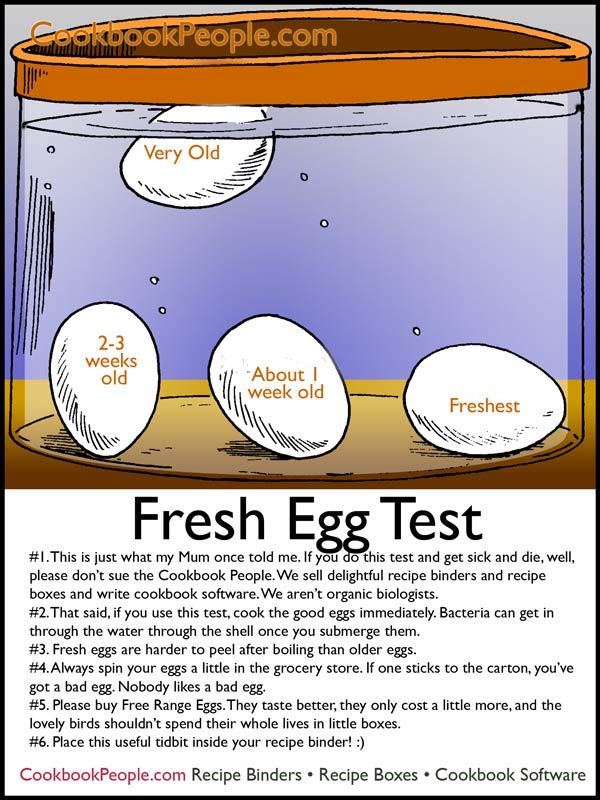 CookbookPeople.com

Very Old

2-3 weeks old

About 1 week old

Freshest

Fresh Egg Test

#1. This is just what my Mum once told me. If you do this test and get sick and die, well, please don't sue the Cookbook People. We sell delightful recipe binders and recipe boxes and write cookbook software. We aren't organic biologists.
#2. That said, if you use this test, cook the good eggs immediately. Bacteria can get in through the water through the shell once you submerge them.
#3. Fresh eggs are harder to peel after boiling than older eggs.
#4. Always spin your eggs a little in the grocery store. If one sticks to the carton, you've got a bad egg. Nobody likes a bad egg.
#5. Please buy Free Range Eggs. They taste better, they only cost a little more, and the lovely birds shouldn't spend their whole lives in little boxes.
#6. Place this useful tidbit inside your recipe binder! :)

CookbookPeople.com Recipe Binders • Recipe Boxes • Cookbook Software