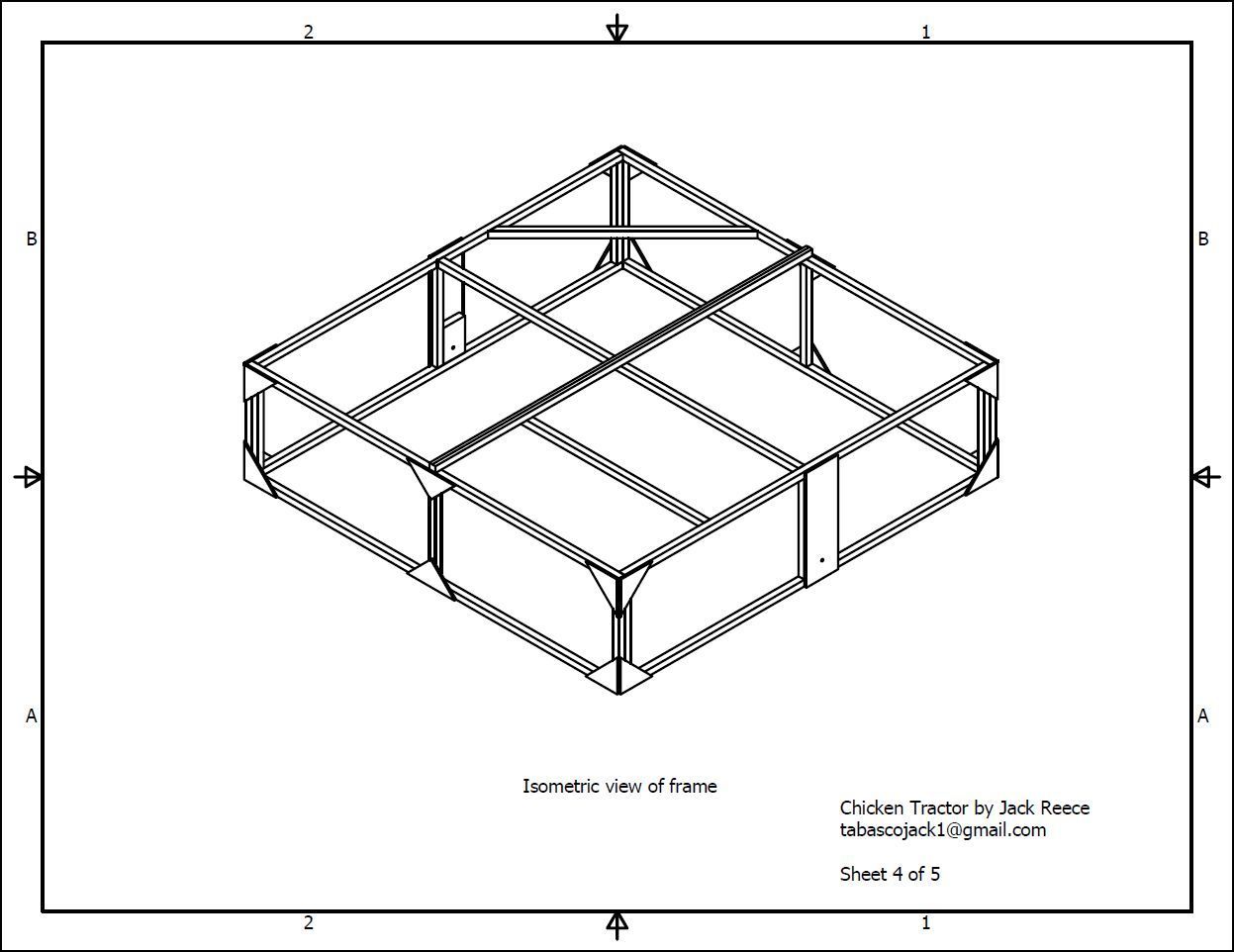 2 1

B B

A A

Isometric view of frame

Chicken Tractor by Jack Reece
tabascojack1@gmail.com

Sheet 4 of 5

2 1