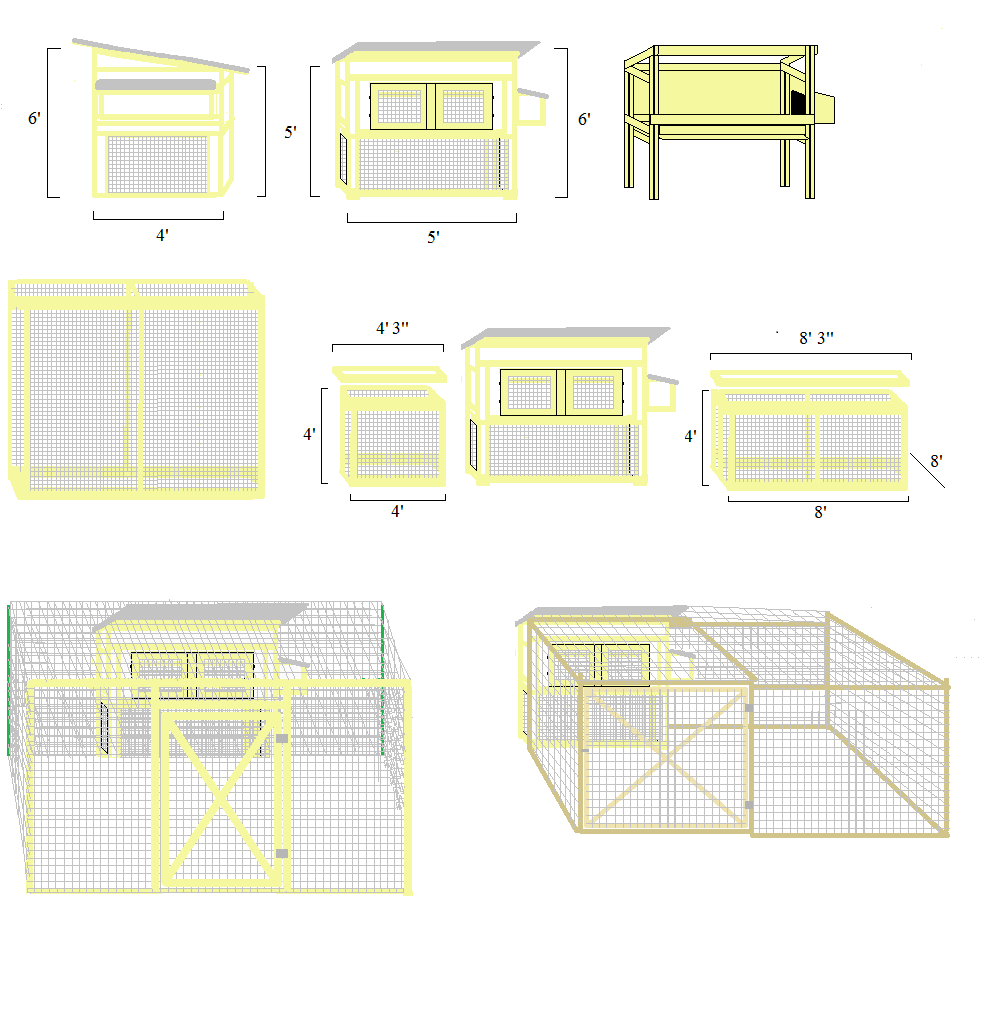 6'
4'
5'
5'
6'
4' 3"
4'
4'
8' 3"
4'
8'
8'