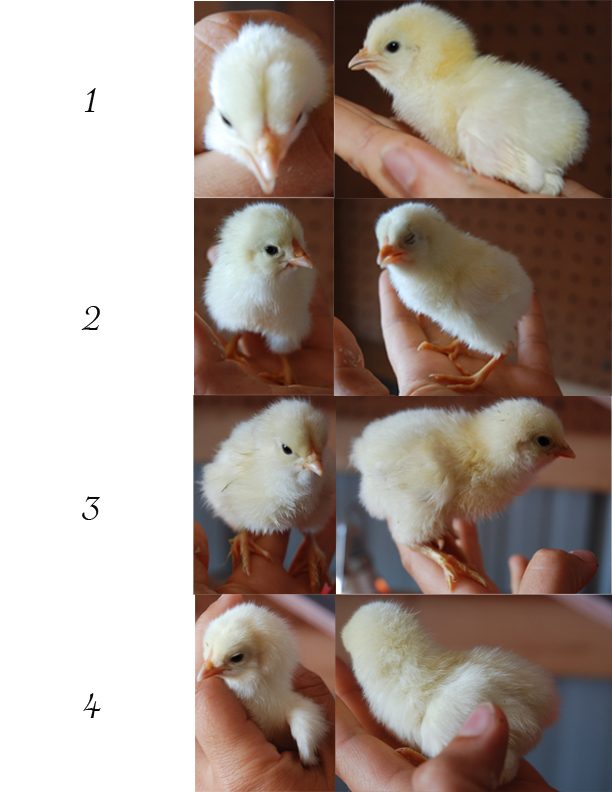 1

2

3

4