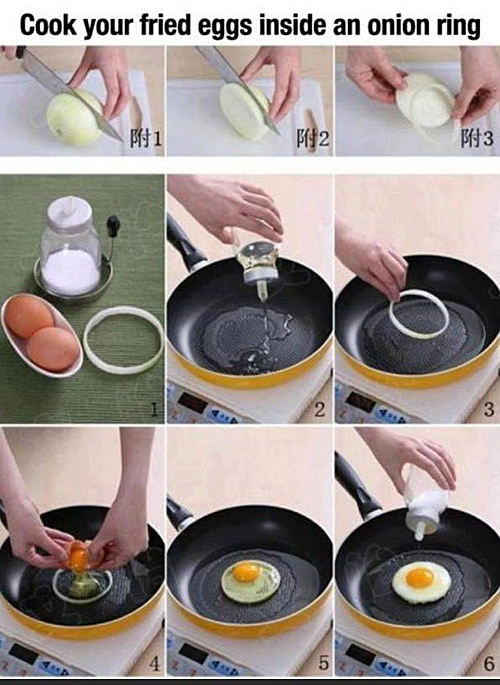 Cook your fried eggs inside an onion ring

附1

附2

附3

1

2

3

4

5

6