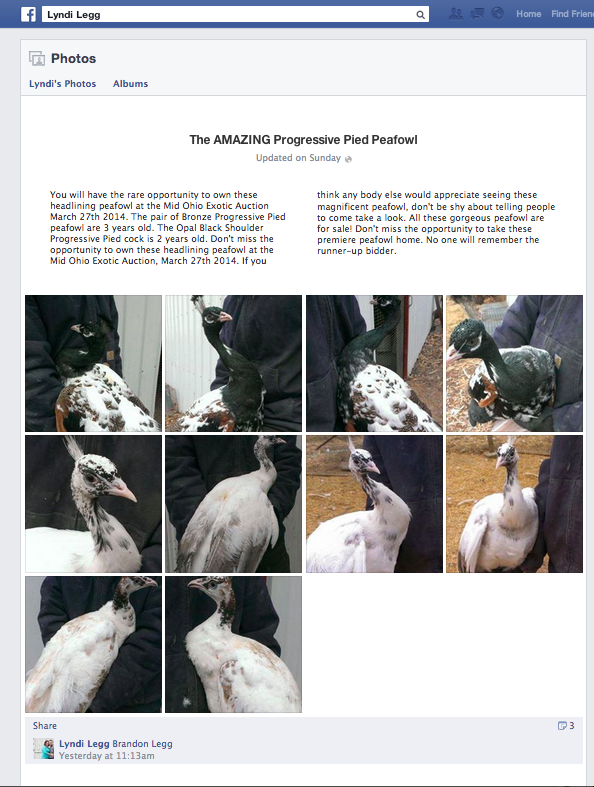 Lyndi Legg

Home Find Frien

Photos

Lyndi's Photos Albums

The AMAZING Progressive Pied Peafowl

Updated on Sunday

You will have the rare opportunity to own these headlining peafowl at the Mid Ohio Exotic Auction March 27th 2014. The pair of Bronze Progressive Pied peafowl are 3 years old. The Opal Black Shoulder Progressive Pied cock is 2 years old. Don't miss the opportunity to own these headlining peafowl at the Mid Ohio Exotic Auction, March 27th 2014. If you think any body else would appreciate seeing these magnificent peafowl, don't be shy about telling people to come take a look. All these gorgeous peafowl are for sale! Don't miss the opportunity to take these premiere peafowl home. No one will remember the runner-up bidder.

Share

3

Lyndi Legg Brandon Legg
Yesterday at 11:13am