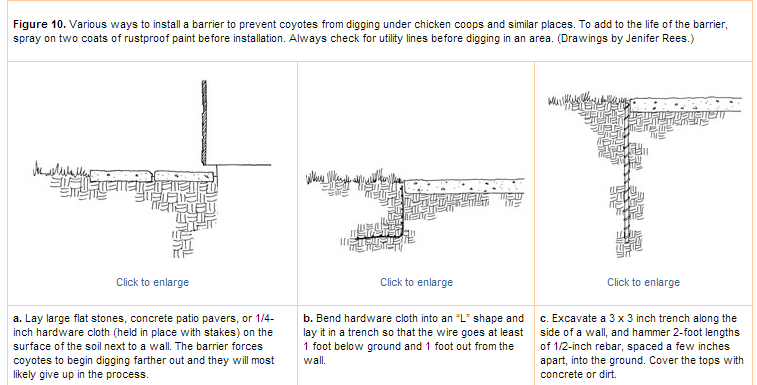 **Figure 10.** Various ways to install a barrier to prevent coyotes from digging under chicken coops and similar places. To add to the life of the barrier, spray on two coats of rustproof paint before installation. Always check for utility lines before digging in an area. (Drawings by Jenifer Rees.)

| Click to enlarge | Click to enlarge | Click to enlarge |
|---|---|---|
| **a.** Lay large flat stones, concrete patio pavers, or 1/4-inch hardware cloth (held in place with stakes) on the surface of the soil next to a wall. The barrier forces coyotes to begin digging farther out and they will most likely give up in the process. | **b.** Bend hardware cloth into an "L" shape and lay it in a trench so that the wire goes at least 1 foot below ground and 1 foot out from the wall. | **c.** Excavate a 3 x 3 inch trench along the side of a wall, and hammer 2-foot lengths of 1/2-inch rebar, spaced a few inches apart, into the ground. Cover the tops with concrete or dirt. |