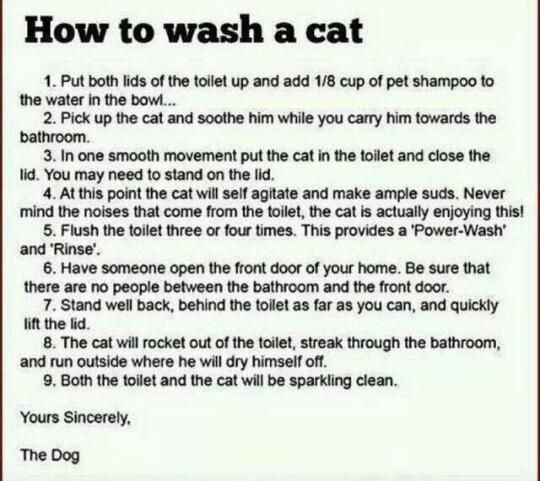 How to wash a cat

1. Put both lids of the toilet up and add 1/8 cup of pet shampoo to the water in the bowl...

2. Pick up the cat and soothe him while you carry him towards the bathroom.

3. In one smooth movement put the cat in the toilet and close the lid. You may need to stand on the lid.

4. At this point the cat will self agitate and make ample suds. Never mind the noises that come from the toilet, the cat is actually enjoying this!

5. Flush the toilet three or four times. This provides a 'Power-Wash' and 'Rinse'.

6. Have someone open the front door of your home. Be sure that there are no people between the bathroom and the front door.

7. Stand well back, behind the toilet as far as you can, and quickly lift the lid.

8. The cat will rocket out of the toilet, streak through the bathroom, and run outside where he will dry himself off.

9. Both the toilet and the cat will be sparkling clean.

Yours Sincerely,

The Dog