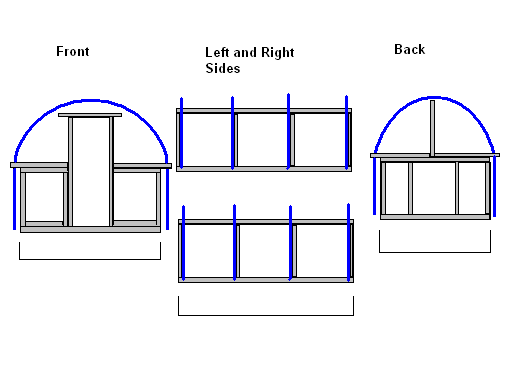 Front

Left and Right Sides

Back