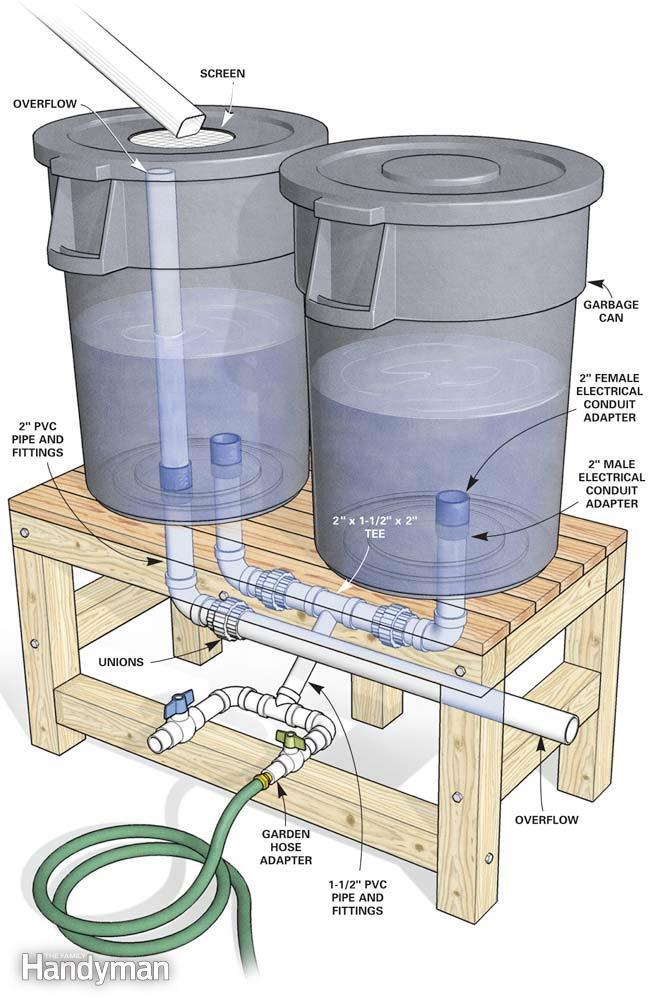 SCREEN

OVERFLOW

GARBAGE CAN

2" FEMALE ELECTRICAL CONDUIT ADAPTER

2" PVC PIPE AND FITTINGS

2" MALE ELECTRICAL CONDUIT ADAPTER

2" x 1-1/2" x 2" TEE

UNIONS

OVERFLOW

GARDEN HOSE ADAPTER

1-1/2" PVC PIPE AND FITTINGS

THE FAMILY Handyman