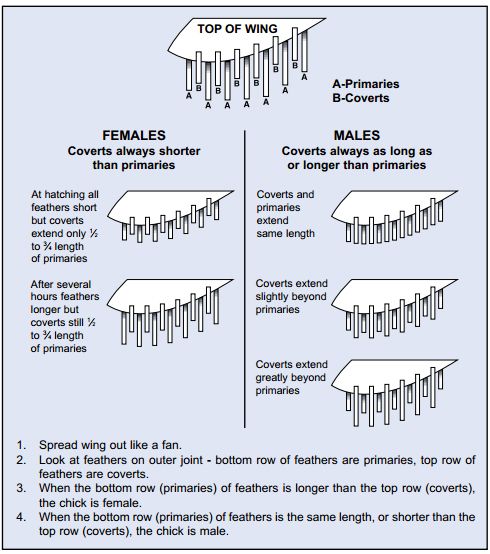 TOP OF WING

A B A B A B A B A B A B A

A-Primaries
B-Coverts

FEMALES
Coverts always shorter than primaries

At hatching all feathers short but coverts extend only ½ to ¾ length of primaries

After several hours feathers longer but coverts still ½ to ¾ length of primaries

MALES
Coverts always as long as or longer than primaries

Coverts and primaries extend same length

Coverts extend slightly beyond primaries

Coverts extend greatly beyond primaries

1. Spread wing out like a fan.
2. Look at feathers on outer joint - bottom row of feathers are primaries, top row of feathers are coverts.
3. When the bottom row (primaries) of feathers is longer than the top row (coverts), the chick is female.
4. When the bottom row (primaries) of feathers is the same length, or shorter than the top row (coverts), the chick is male.