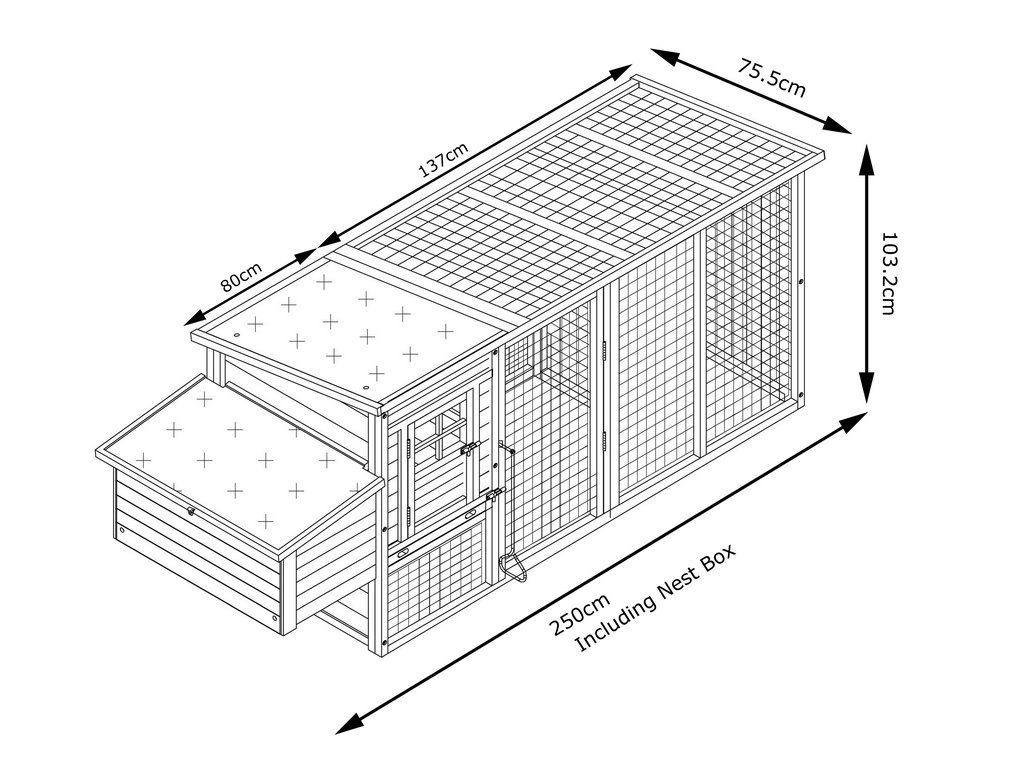 75.5cm

137cm

80cm

103.2cm

250cm
Including Nest Box