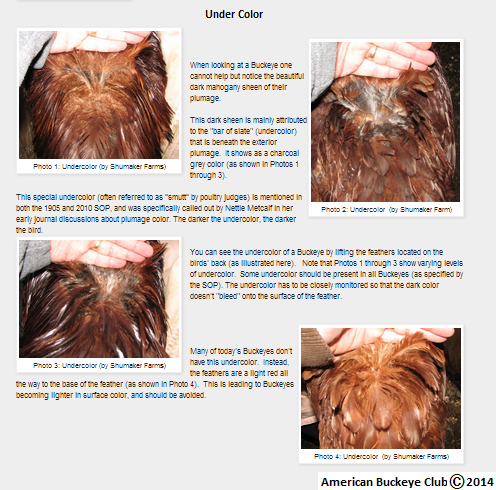 Under Color

Photo 1: Undercolor (by Shumaker Farms)

When looking at a Buckeye one cannot help but notice the beautiful dark mahogany sheen of their plumage.

This dark sheen is mainly attributed to the "bar of slate" (undercolor) that is beneath the exterior plumage. It shows as a charcoal grey color (as shown in Photos 1 through 3).

Photo 2: Undercolor (by Shumaker Farm)

This special undercolor (often referred to as "smutt" by poultry judges) is mentioned in both the 1905 and 2010 SOP, and was specifically called out by Nettie Metcalf in her early journal discussions about plumage color. The darker the undercolor, the darker the bird.

Photo 3: Undercolor (by Shumaker Farms)

You can see the undercolor of a Buckeye by lifting the feathers located on the birds' back (as illustrated here). Note that Photos 1 through 3 show varying levels of undercolor. Some undercolor should be present in all Buckeyes (as specified by the SOP). The undercolor has to be closely monitored so that the dark color doesn't "bleed" onto the surface of the feather.

Many of today's Buckeyes don't have this undercolor. Instead, the feathers are a light red all the way to the base of the feather (as shown in Photo 4). This is leading to Buckeyes becoming lighter in surface color, and should be avoided.

Photo 4: Undercolor (by Shumaker Farms)

American Buckeye Club © 2014