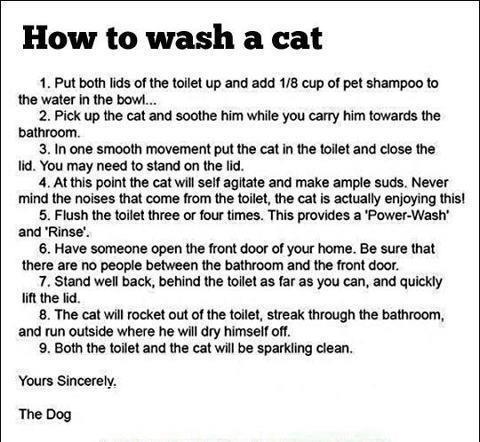 How to wash a cat

1. Put both lids of the toilet up and add 1/8 cup of pet shampoo to the water in the bowl...

2. Pick up the cat and soothe him while you carry him towards the bathroom.

3. In one smooth movement put the cat in the toilet and close the lid. You may need to stand on the lid.

4. At this point the cat will self agitate and make ample suds. Never mind the noises that come from the toilet, the cat is actually enjoying this!

5. Flush the toilet three or four times. This provides a 'Power-Wash' and 'Rinse'.

6. Have someone open the front door of your home. Be sure that there are no people between the bathroom and the front door.

7. Stand well back, behind the toilet as far as you can, and quickly lift the lid.

8. The cat will rocket out of the toilet, streak through the bathroom, and run outside where he will dry himself off.

9. Both the toilet and the cat will be sparkling clean.

Yours Sincerely.

The Dog