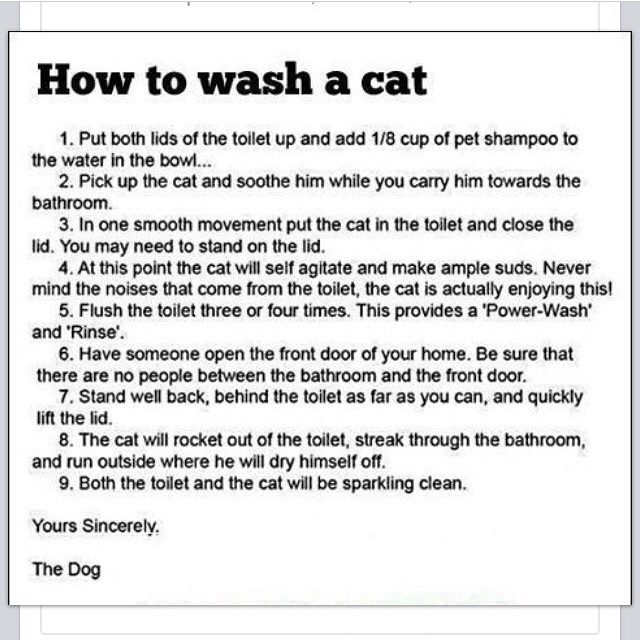 How to wash a cat

1. Put both lids of the toilet up and add 1/8 cup of pet shampoo to the water in the bowl...
2. Pick up the cat and soothe him while you carry him towards the bathroom.
3. In one smooth movement put the cat in the toilet and close the lid. You may need to stand on the lid.
4. At this point the cat will self agitate and make ample suds. Never mind the noises that come from the toilet, the cat is actually enjoying this!
5. Flush the toilet three or four times. This provides a 'Power-Wash' and 'Rinse'.
6. Have someone open the front door of your home. Be sure that there are no people between the bathroom and the front door.
7. Stand well back, behind the toilet as far as you can, and quickly lift the lid.
8. The cat will rocket out of the toilet, streak through the bathroom, and run outside where he will dry himself off.
9. Both the toilet and the cat will be sparkling clean.

Yours Sincerely.

The Dog