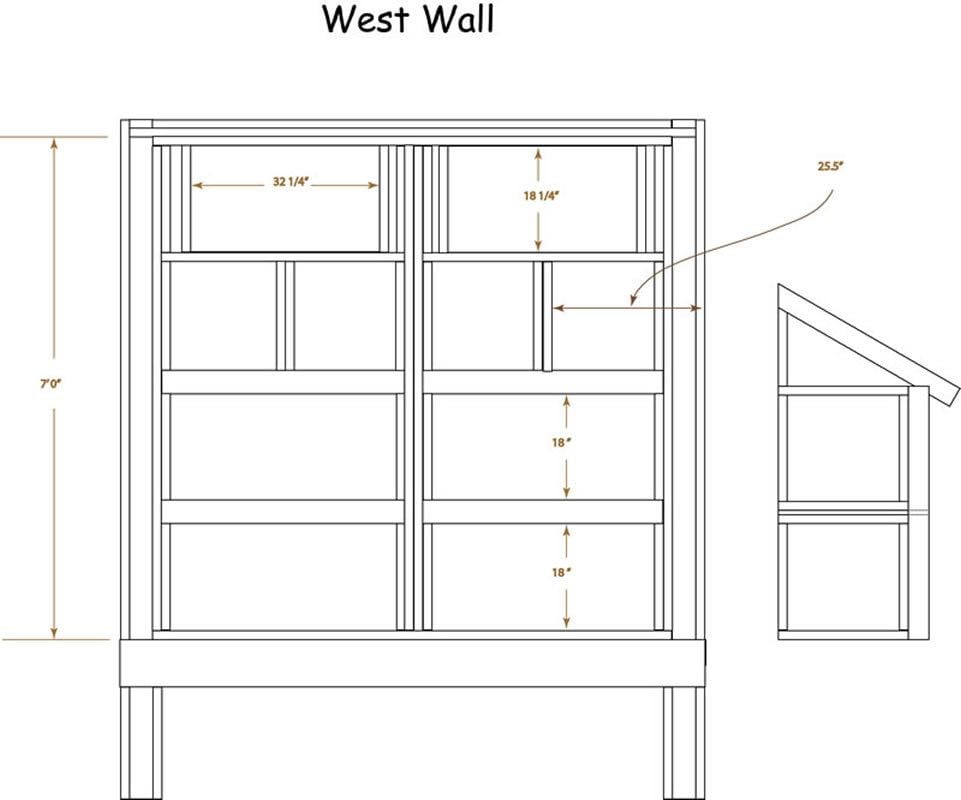 West Wall

7'0"

32 1/4"

18 1/4"

25.5"

18"

18"