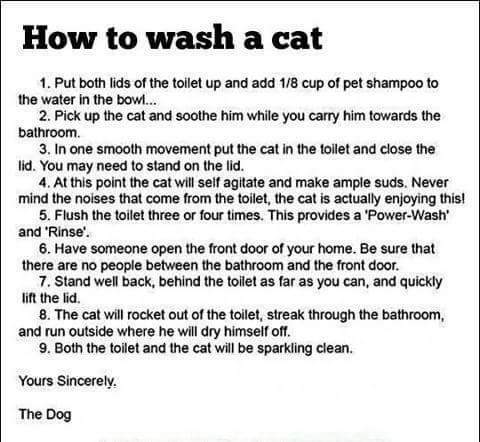 How to wash a cat

1. Put both lids of the toilet up and add 1/8 cup of pet shampoo to the water in the bowl...

2. Pick up the cat and soothe him while you carry him towards the bathroom.

3. In one smooth movement put the cat in the toilet and close the lid. You may need to stand on the lid.

4. At this point the cat will self agitate and make ample suds. Never mind the noises that come from the toilet, the cat is actually enjoying this!

5. Flush the toilet three or four times. This provides a 'Power-Wash' and 'Rinse'.

6. Have someone open the front door of your home. Be sure that there are no people between the bathroom and the front door.

7. Stand well back, behind the toilet as far as you can, and quickly lift the lid.

8. The cat will rocket out of the toilet, streak through the bathroom, and run outside where he will dry himself off.

9. Both the toilet and the cat will be sparkling clean.

Yours Sincerely.

The Dog