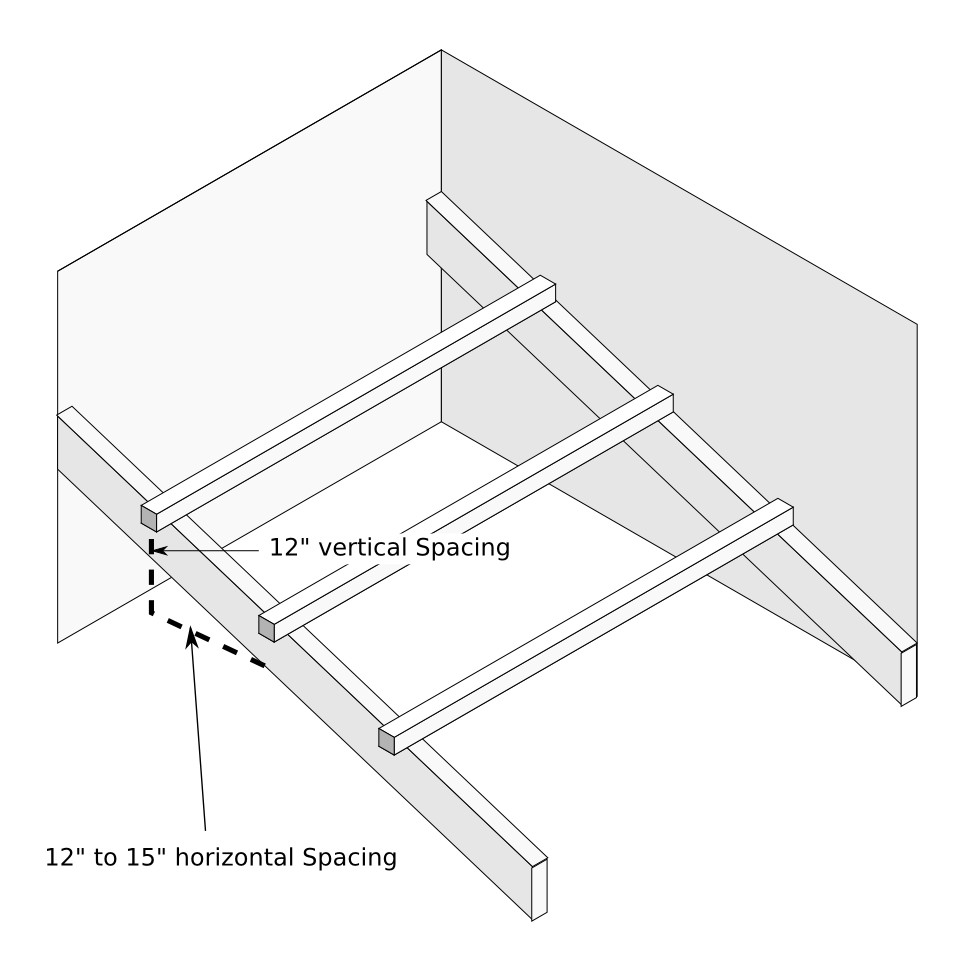 12" vertical Spacing

12" to 15" horizontal Spacing