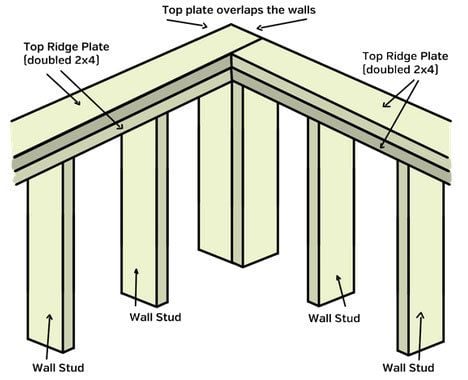 Top plate overlaps the walls

Top Ridge Plate
(doubled 2x4)

Top Ridge Plate
(doubled 2x4)

Wall Stud

Wall Stud

Wall Stud

Wall Stud