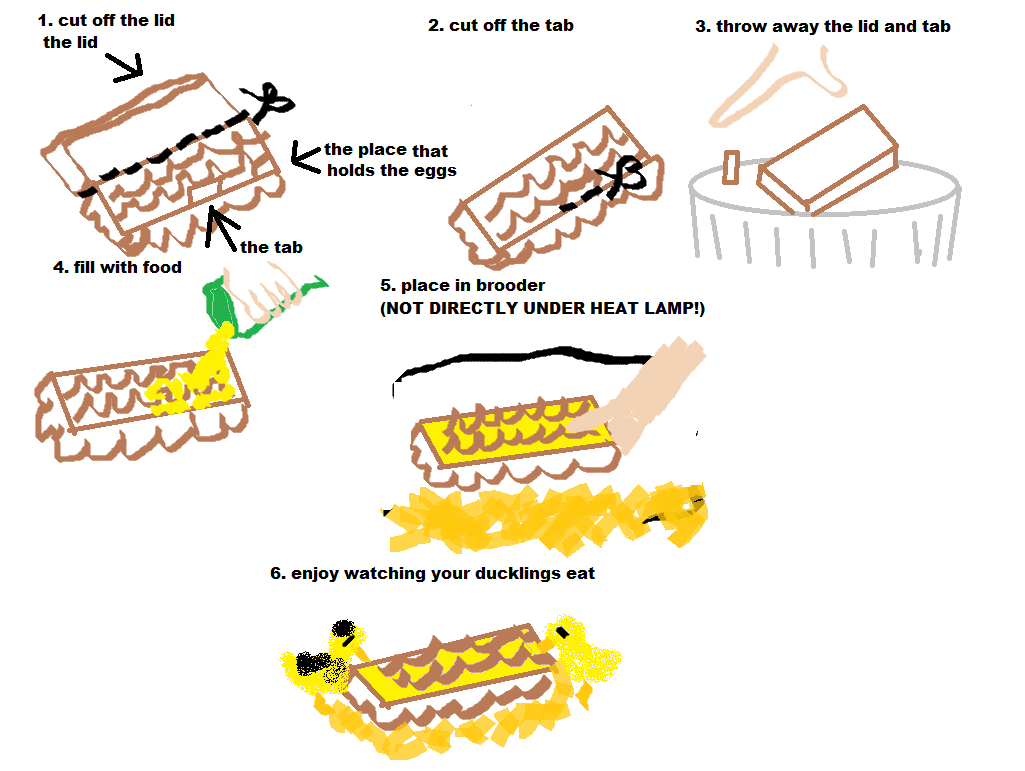 1. cut off the lid

the lid

the place that holds the eggs

the tab

2. cut off the tab

3. throw away the lid and tab

4. fill with food

5. place in brooder
(NOT DIRECTLY UNDER HEAT LAMP!)

6. enjoy watching your ducklings eat