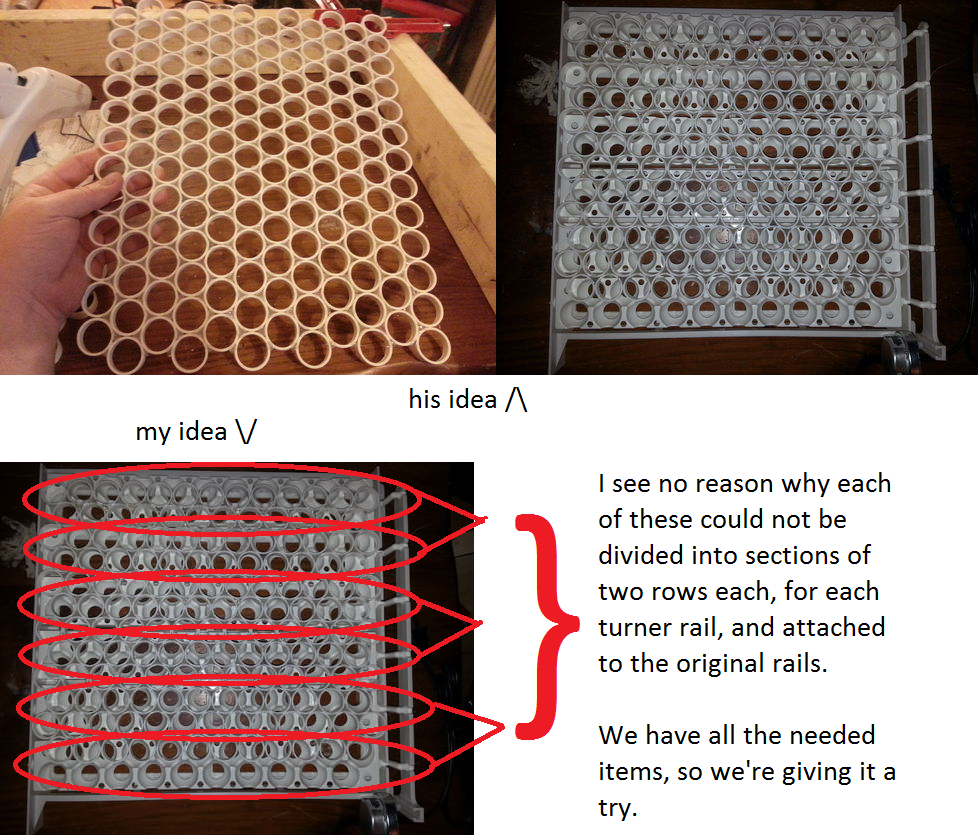 his idea /\

my idea \/

I see no reason why each of these could not be divided into sections of two rows each, for each turner rail, and attached to the original rails.

We have all the needed items, so we're giving it a try.