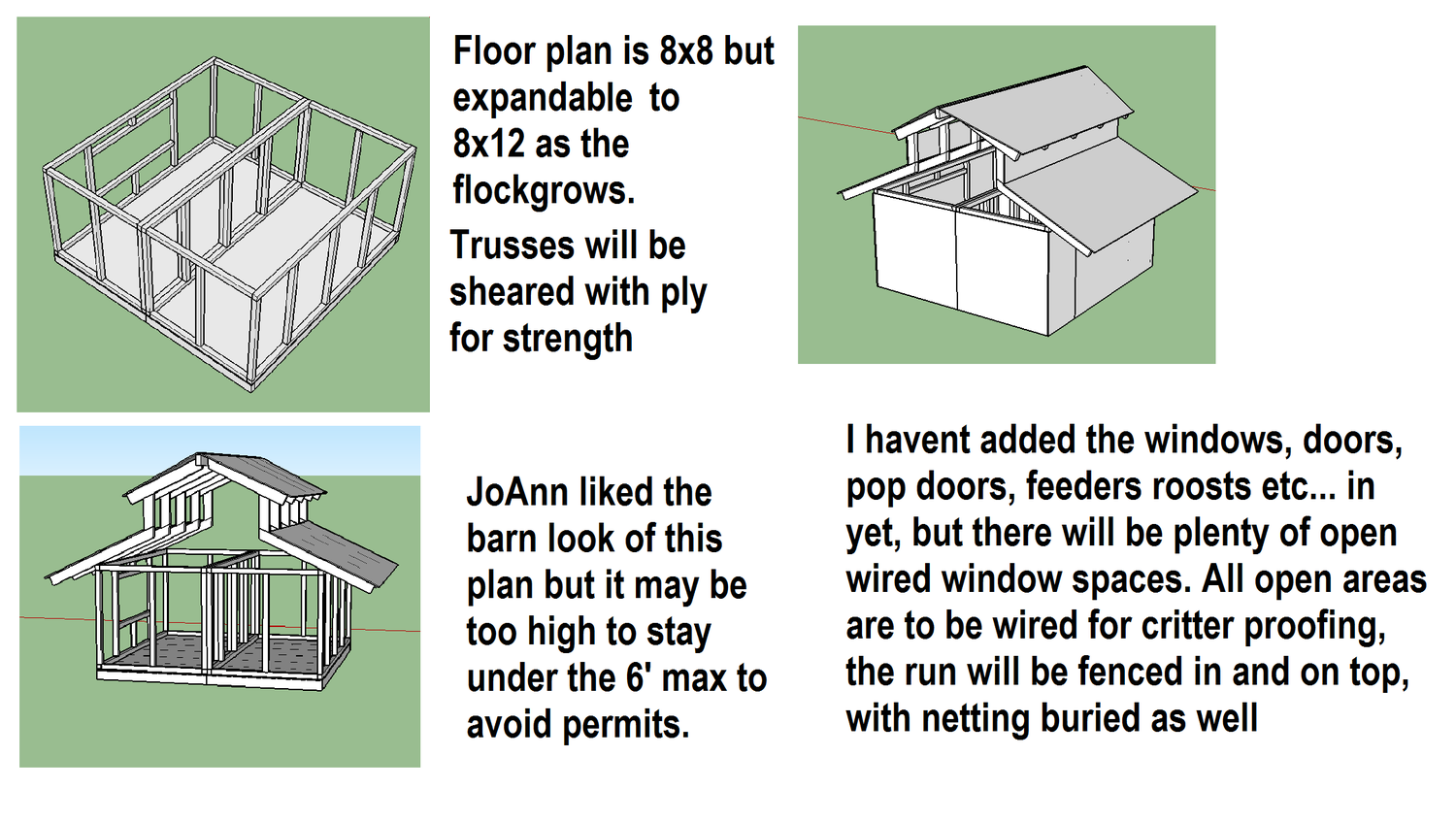 Floor plan is 8x8 but expandable to 8x12 as the flockgrows.

Trusses will be sheared with ply for strength

JoAnn liked the barn look of this plan but it may be too high to stay under the 6' max to avoid permits.

I havent added the windows, doors, pop doors, feeders roosts etc... in yet, but there will be plenty of open wired window spaces. All open areas are to be wired for critter proofing, the run will be fenced in and on top, with netting buried as well