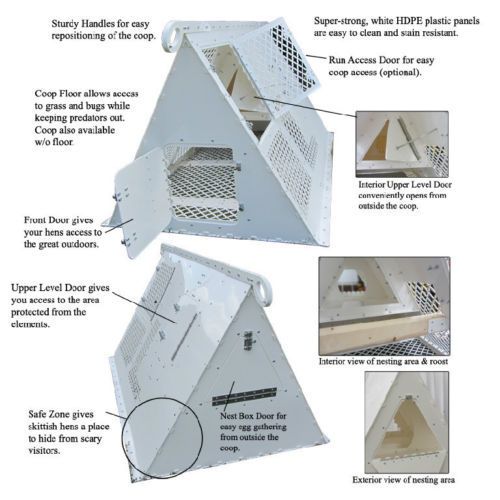 Sturdy Handles for easy repositioning of the coop.

Super-strong, white HDPE plastic panels are easy to clean and stain resistant.

Run Access Door for easy coop access (optional).

Coop Floor allows access to grass and bugs while keeping predators out. Coop also available w/o floor.

Interior Upper Level Door conveniently opens from outside the coop.

Front Door gives your hens access to the great outdoors.

Upper Level Door gives you access to the area protected from the elements.

Interior view of nesting area & roost

Safe Zone gives skittish hens a place to hide from scary visitors.

Nest Box Door for easy egg gathering from outside the coop.

Exterior view of nesting area