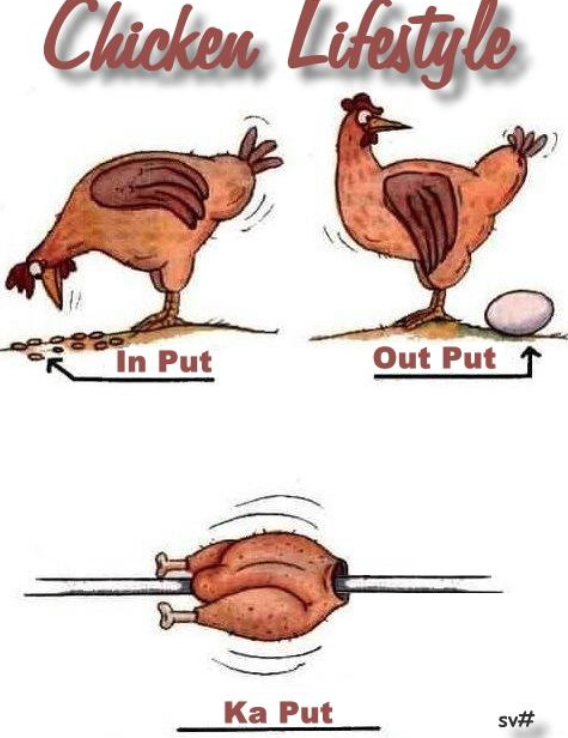 Chicken Lifestyle

In Put

Out Put

Ka Put

sv#