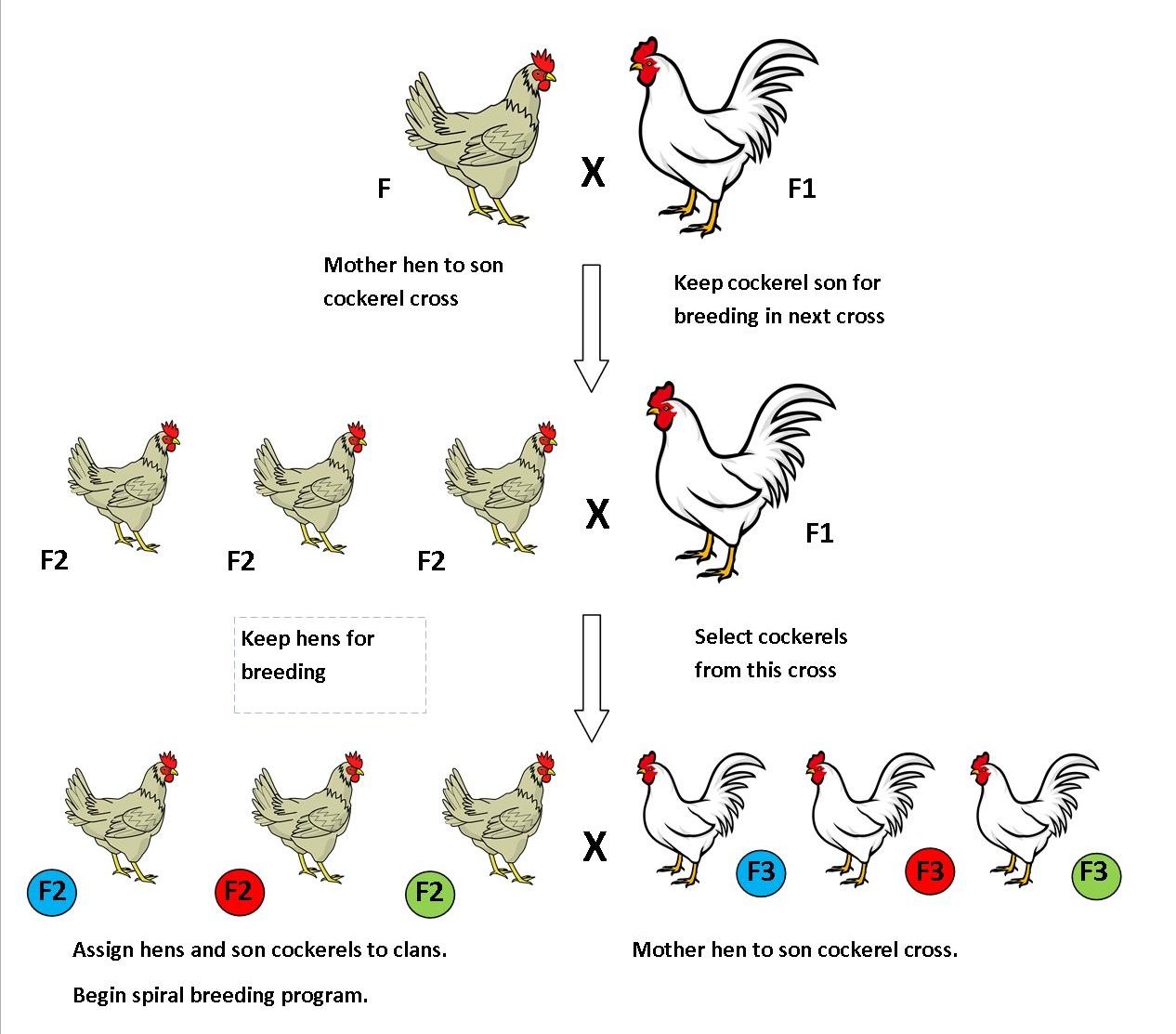 F X F1

Mother hen to son cockerel cross

Keep cockerel son for breeding in next cross

F2 F2 F2 X F1

Keep hens for breeding

Select cockerels from this cross

F2 F2 F2 X F3 F3 F3

Assign hens and son cockerels to clans.

Begin spiral breeding program.

Mother hen to son cockerel cross.