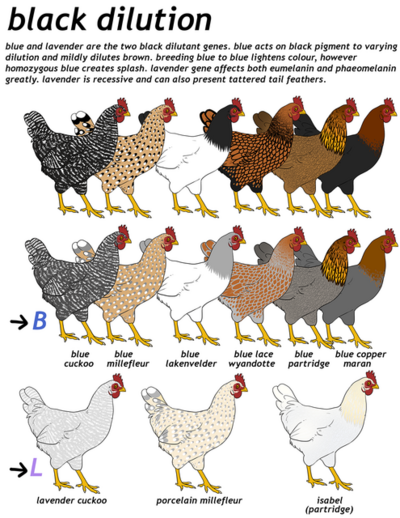 black dilution

blue and lavender are the two black dilutant genes. blue acts on black pigment to varying dilution and mildly dilutes brown. breeding blue to blue lightens colour, however homozygous blue creates splash. lavender gene affects both eumelanin and phaeomelanin greatly. lavender is recessive and can also present tattered tail feathers.

→ B

blue cuckoo

blue millefleur

blue lakenvelder

blue lace wyandotte

blue partridge

blue copper maran

→ L

lavender cuckoo

porcelain millefleur

isabel (partridge)