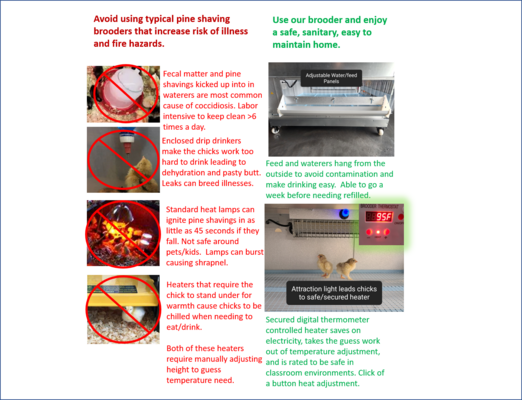 Avoid using typical pine shaving brooders that increase risk of illness and fire hazards.

Fecal matter and pine shavings kicked up into in waterers are most common cause of coccidiosis. Labor intensive to keep clean >6 times a day.

Enclosed drip drinkers make the chicks work too hard to drink leading to dehydration and pasty butt. Leaks can breed illnesses.

Standard heat lamps can ignite pine shavings in as little as 45 seconds if they fall. Not safe around pets/kids. Lamps can burst causing shrapnel.

Heaters that require the chick to stand under for warmth cause chicks to be chilled when needing to eat/drink.

Both of these heaters require manually adjusting height to guess temperature need.

Use our brooder and enjoy a safe, sanitary, easy to maintain home.

Adjustable Water/feed Panels

Feed and waterers hang from the outside to avoid contamination and make drinking easy. Able to go a week before needing refilled.

BROODER THERMOSTAT
95F

Attraction light leads chicks to safe/secured heater

Secured digital thermometer controlled heater saves on electricity, takes the guess work out of temperature adjustment, and is rated to be safe in classroom environments. Click of a button heat adjustment.