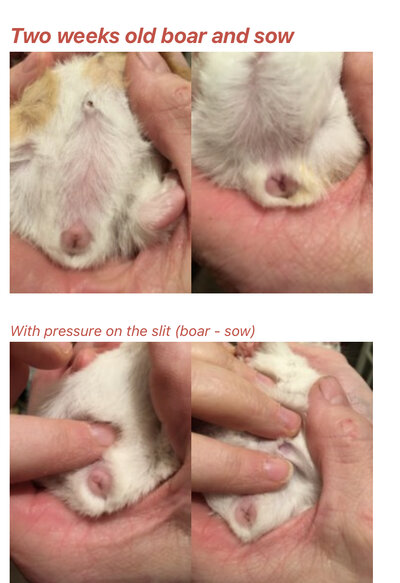 Two weeks old boar and sow

With pressure on the slit (boar - sow)