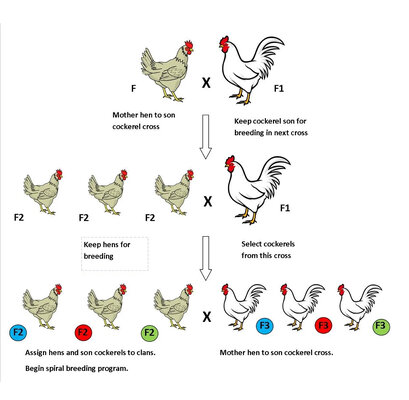 F X F1

Mother hen to son cockerel cross

Keep cockerel son for breeding in next cross

F2 F2 F2 X F1

Keep hens for breeding

Select cockerels from this cross

F2 F2 F2 X F3 F3 F3

Assign hens and son cockerels to clans.

Begin spiral breeding program.

Mother hen to son cockerel cross.