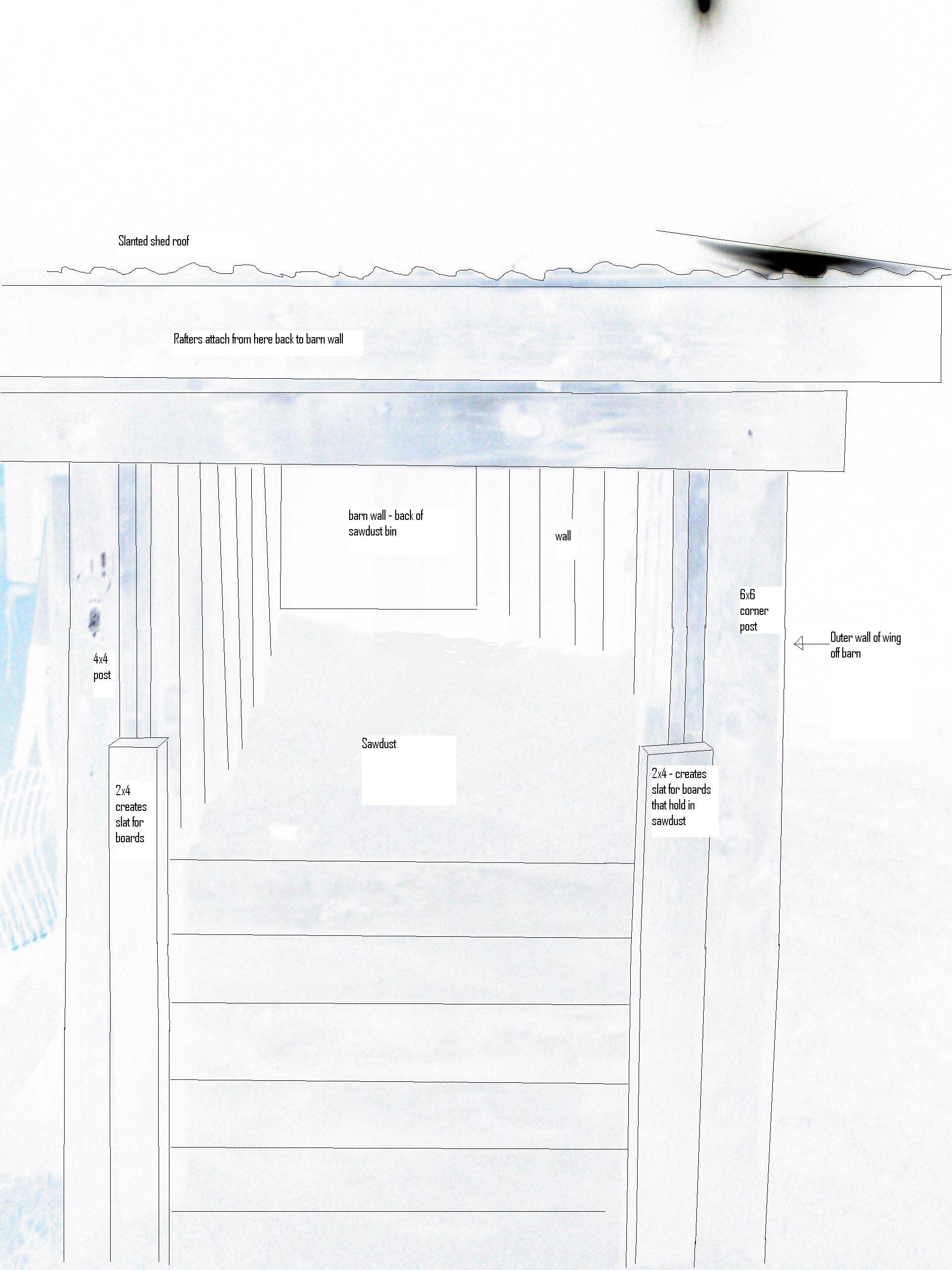 Slanted shed roof

Rafters attach from here back to barn wall

barn wall - back of sawdust bin

wall

6x6 corner post

Outer wall of wing off barn

4x4 post

Sawdust

2x4 creates slat for boards

2x4 - creates slat for boards that hold in sawdust