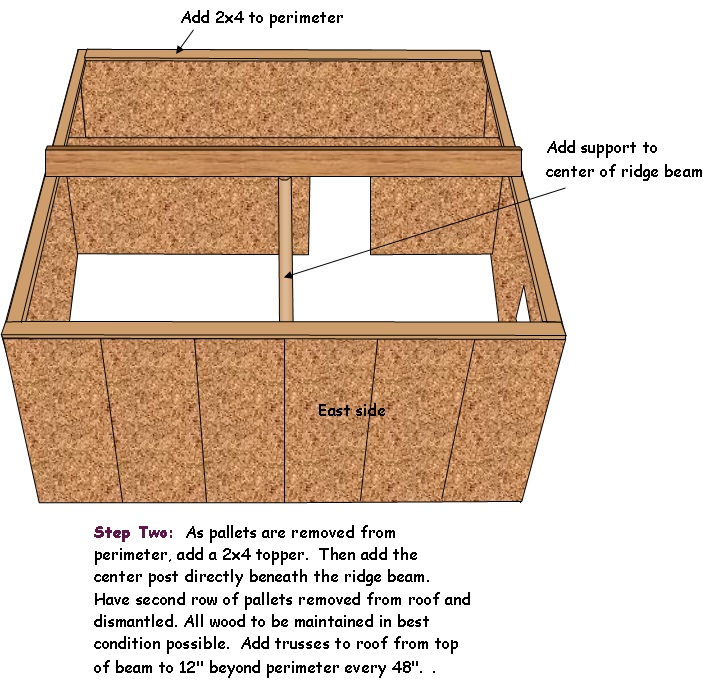 Add 2x4 to perimeter

Add support to center of ridge beam

East side

Step Two: As pallets are removed from perimeter, add a 2x4 topper. Then add the center post directly beneath the ridge beam. Have second row of pallets removed from roof and dismantled. All wood to be maintained in best condition possible. Add trusses to roof from top of beam to 12" beyond perimeter every 48". .