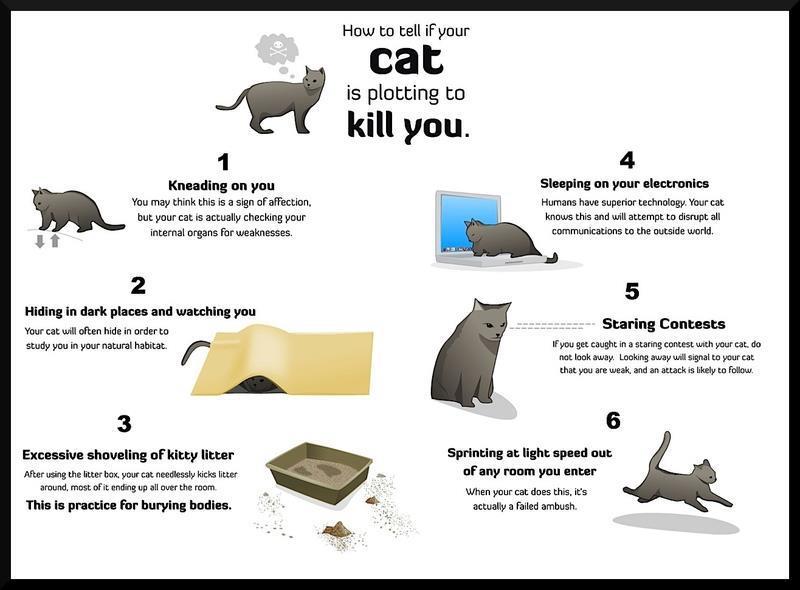 How to tell if your
cat
is plotting to
kill you.

1
Kneading on you
You may think this is a sign of affection, but your cat is actually checking your internal organs for weaknesses.

2
Hiding in dark places and watching you
Your cat will often hide in order to study you in your natural habitat.

3
Excessive shoveling of kitty litter
After using the litter box, your cat needlessly kicks litter around, most of it ending up all over the room.
This is practice for burying bodies.

4
Sleeping on your electronics
Humans have superior technology. Your cat knows this and will attempt to disrupt all communications to the outside world.

5
Staring Contests
If you get caught in a staring contest with your cat, do not look away. Looking away will signal to your cat that you are weak, and an attack is likely to follow.

6
Sprinting at light speed out of any room you enter
When your cat does this, it's actually a failed ambush.