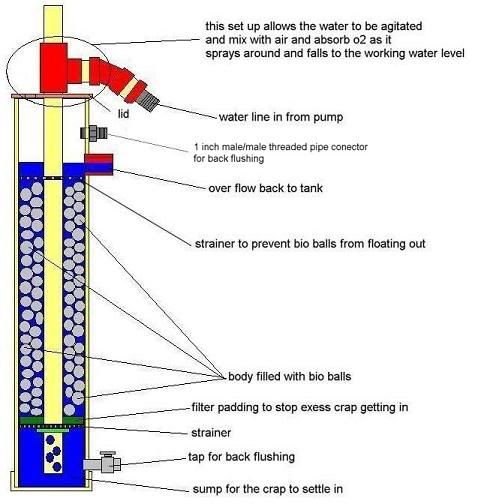 this set up allows the water to be agitated and mix with air and absorb o2 as it sprays around and falls to the working water level

lid

water line in from pump

1 inch male/male threaded pipe conector for back flushing

over flow back to tank

strainer to prevent bio balls from floating out

body filled with bio balls

filter padding to stop exess crap getting in

strainer

tap for back flushing

sump for the crap to settle in